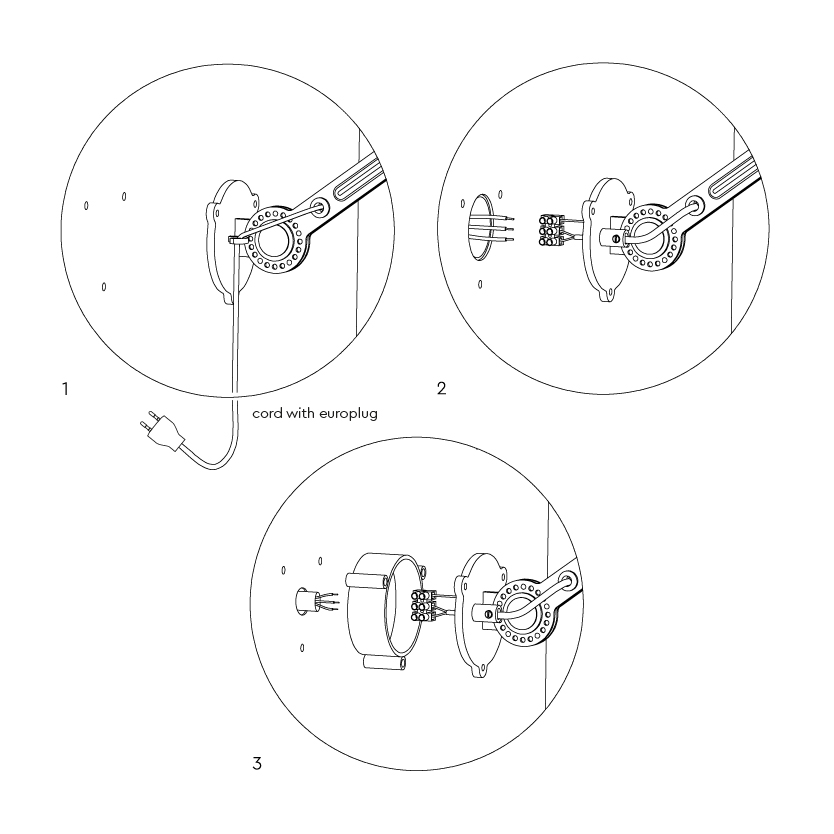 1

cord with europlug

2

3